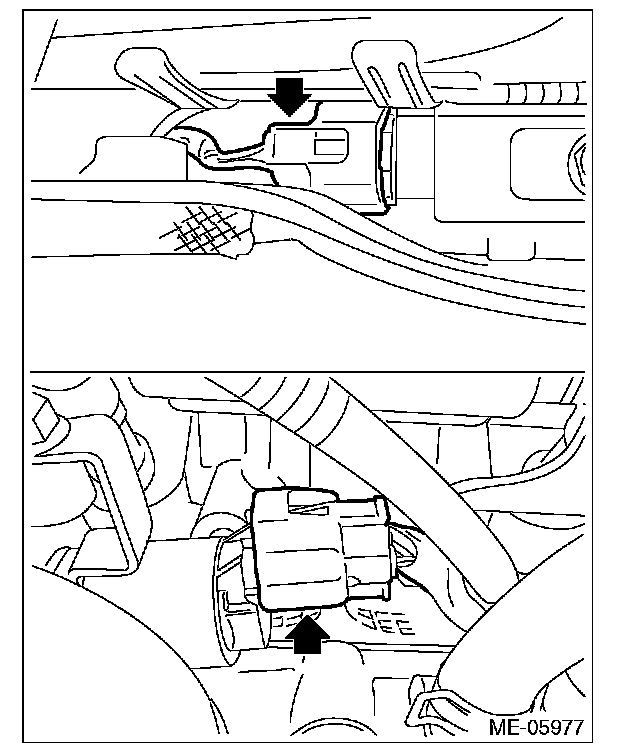 ME-05977