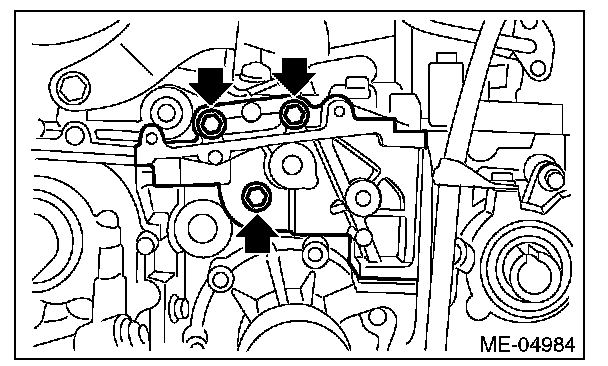 ME-04984