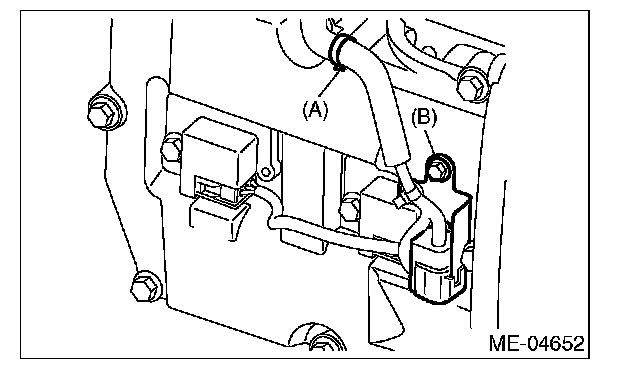 (A)

(B)

ME-04652