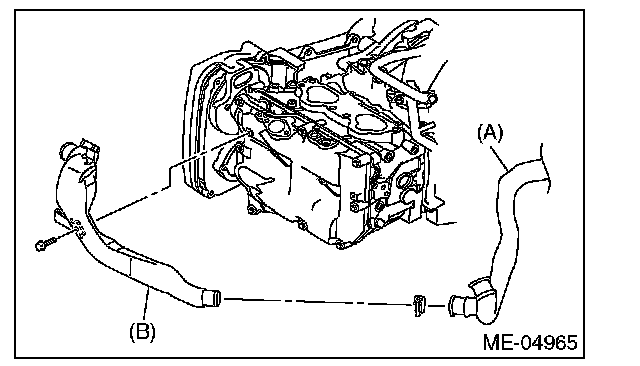 (A)

(B)

ME-04965