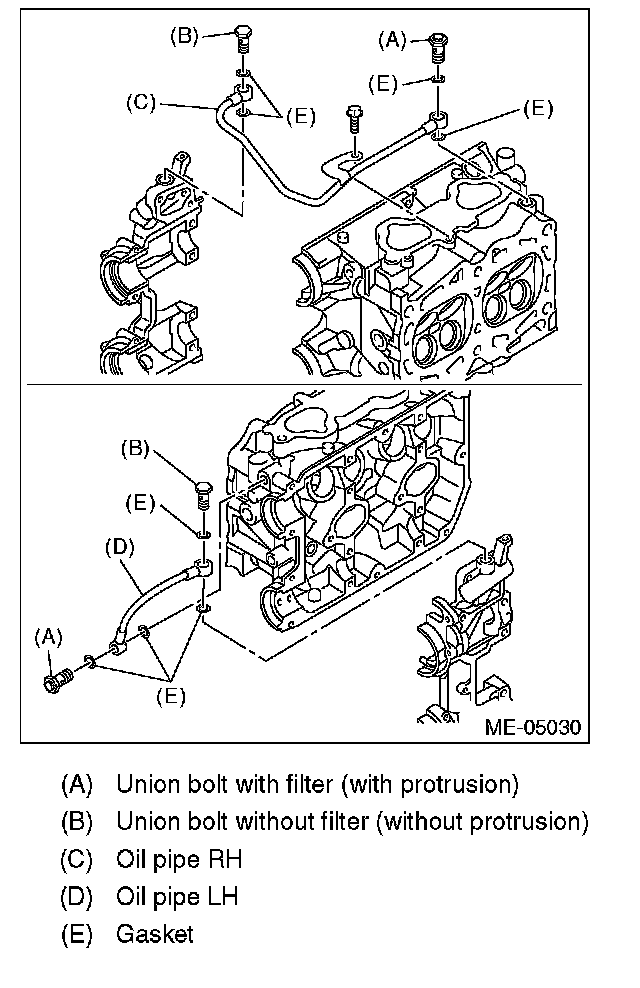 (B)
(A)
(E)
(C)
(E)
(E)
(B)
(E)
(D)
(A)
(E)
ME-05030

(A) Union bolt with filter (with protrusion)
(B) Union bolt without filter (without protrusion)
(C) Oil pipe RH
(D) Oil pipe LH
(E) Gasket