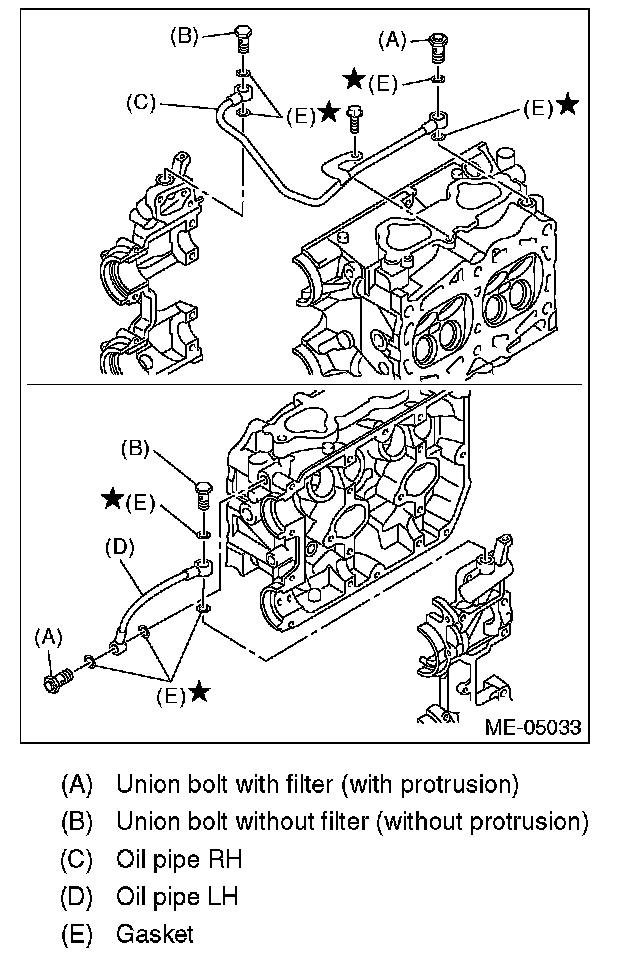 (B)
(A)
★(E)
(C)
(E)★
(E)★
(B)
★(E)
(D)
(A)
(E)★
ME-05033

(A) Union bolt with filter (with protrusion)
(B) Union bolt without filter (without protrusion)
(C) Oil pipe RH
(D) Oil pipe LH
(E) Gasket