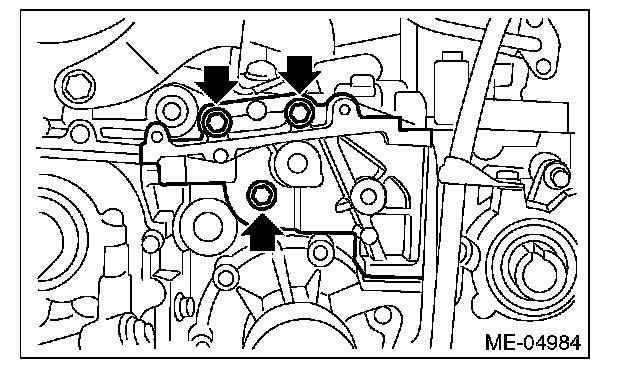 ME-04984