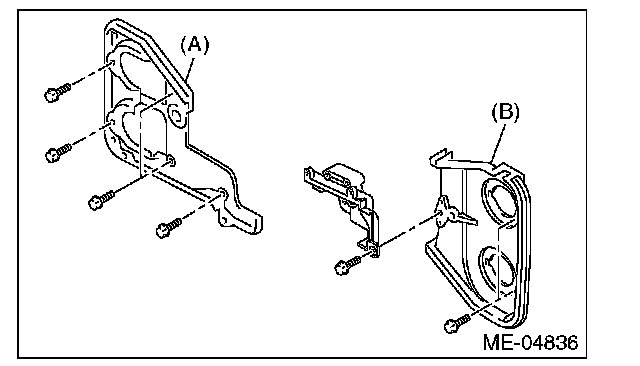 (A)

(B)

ME-04836