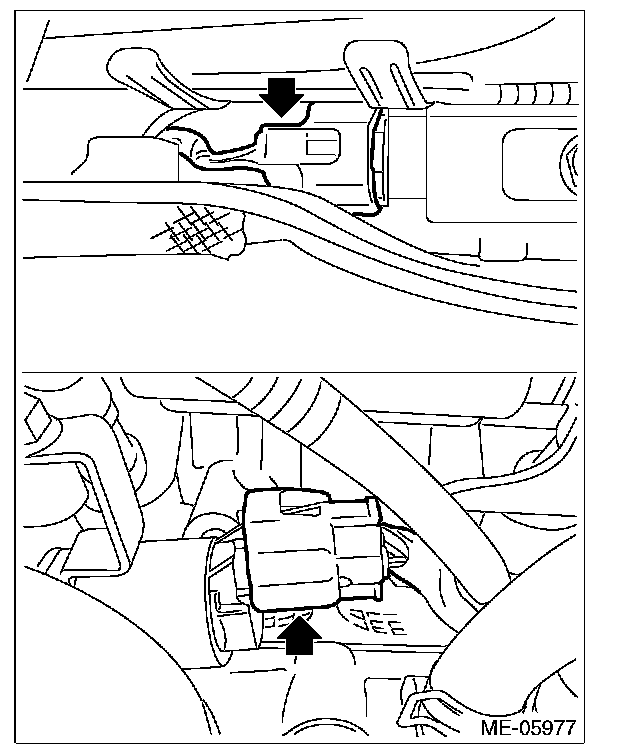 ME-05977