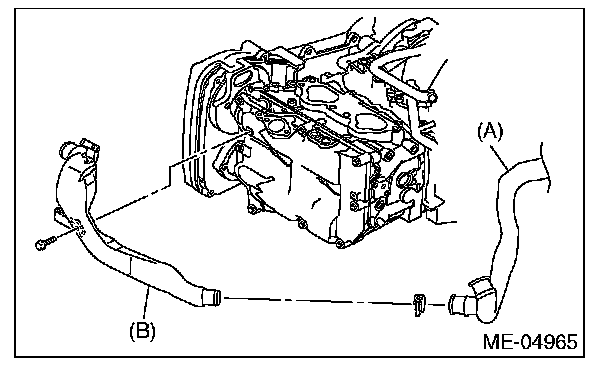 (A)

(B)

ME-04965