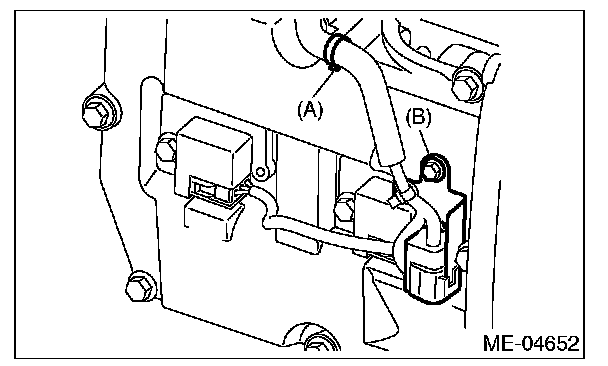 (A)
(B)
ME-04652