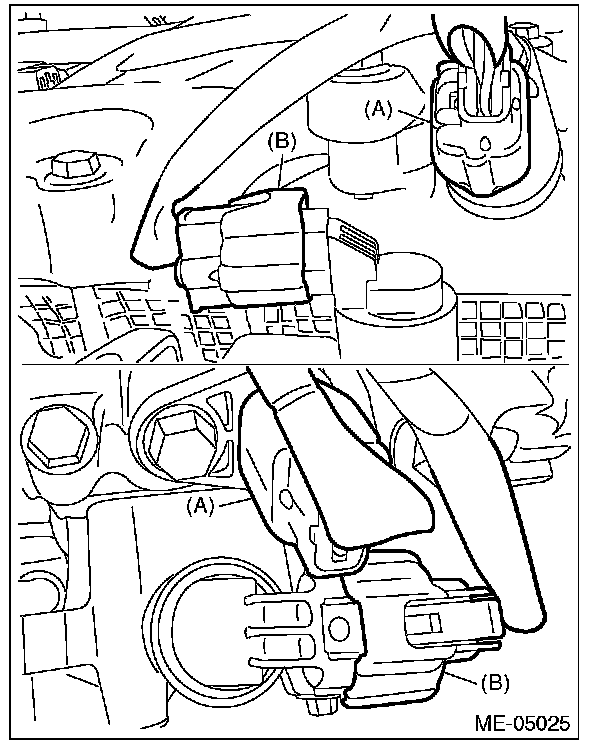 (A)
(B)
(A)
(B)
ME-05025