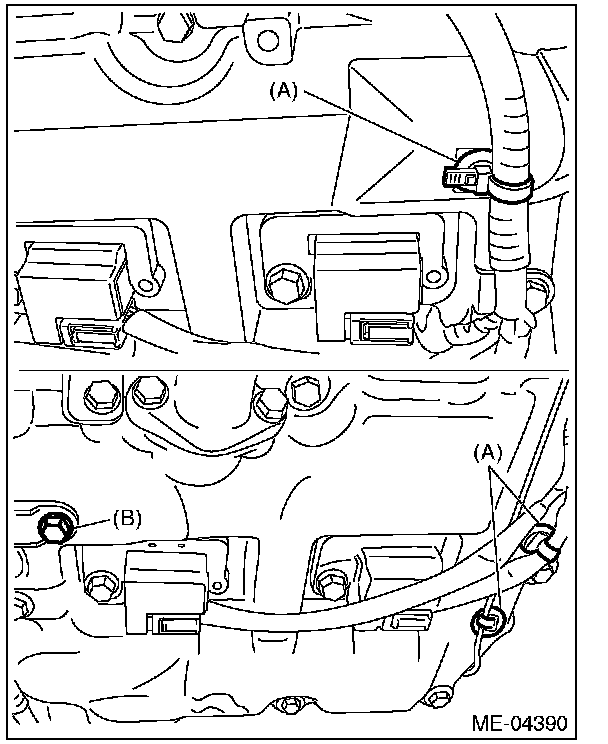 (A)

(A)

(B)

ME-04390