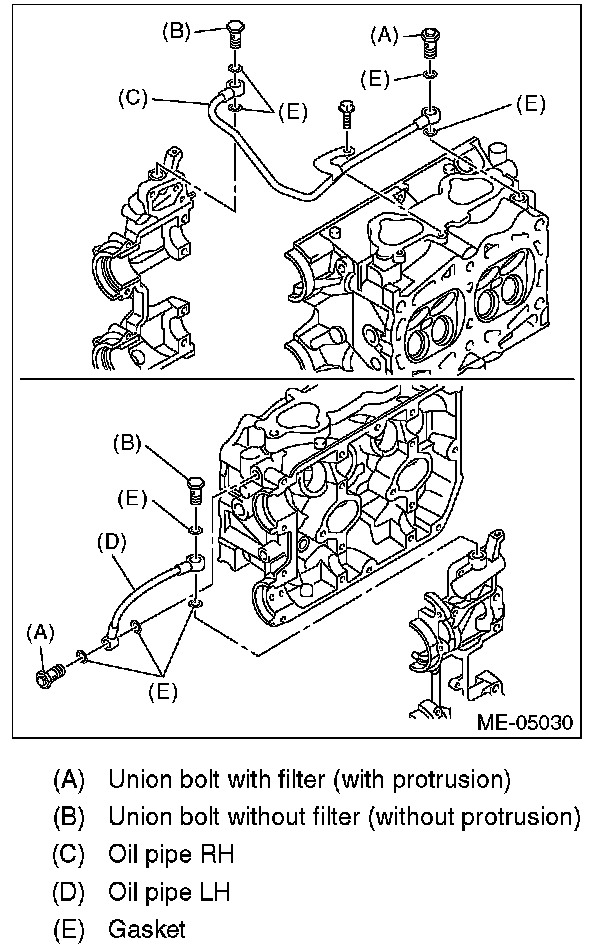 (B)
(A)
(E)
(C)
(E)
(E)

(B)
(E)
(D)
(A)
(E)
ME-05030

(A) Union bolt with filter (with protrusion)
(B) Union bolt without filter (without protrusion)
(C) Oil pipe RH
(D) Oil pipe LH
(E) Gasket