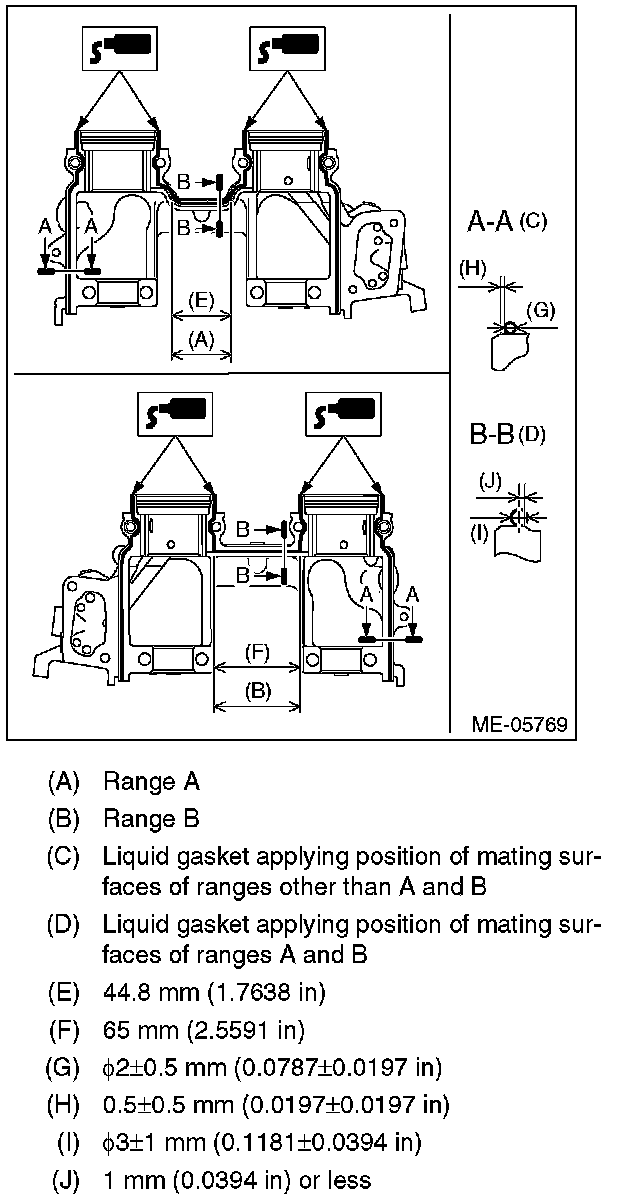 B
B
A
A
(E)
(A)

A-A (C)
(H)
(G)

B
B
A
A
(F)
(B)

B-B (D)
(J)
(I)

ME-05769

(A) Range A
(B) Range B
(C) Liquid gasket applying position of mating surfaces of ranges other than A and B
(D) Liquid gasket applying position of mating surfaces of ranges A and B
(E) 44.8 mm (1.7638 in)
(F) 65 mm (2.5591 in)
(G) $\phi2\pm0.5$ mm ($0.0787\pm0.0197$ in)
(H) $0.5\pm0.5$ mm ($0.0197\pm0.0197$ in)
(I) $\phi3\pm1$ mm ($0.1181\pm0.0394$ in)
(J) 1 mm (0.0394 in) or less