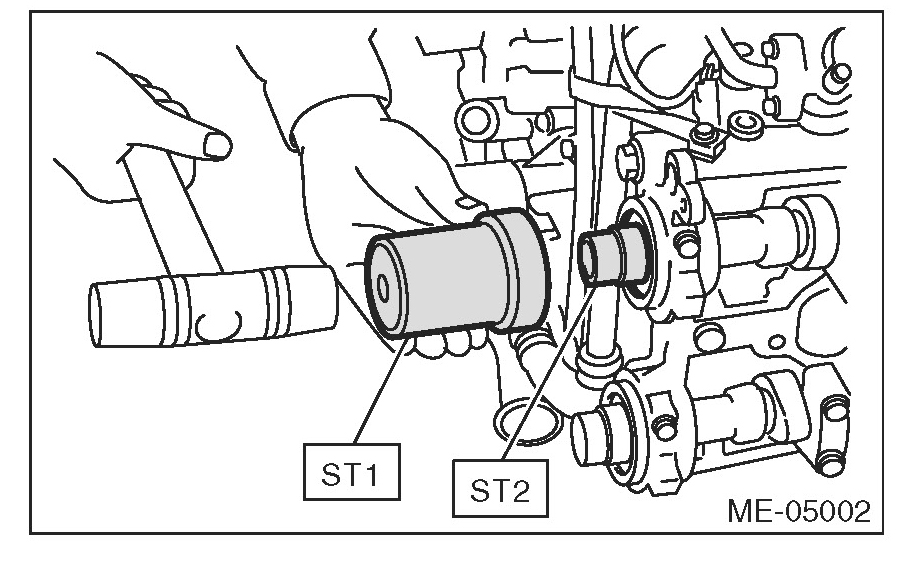 ST1

ST2

ME-05002