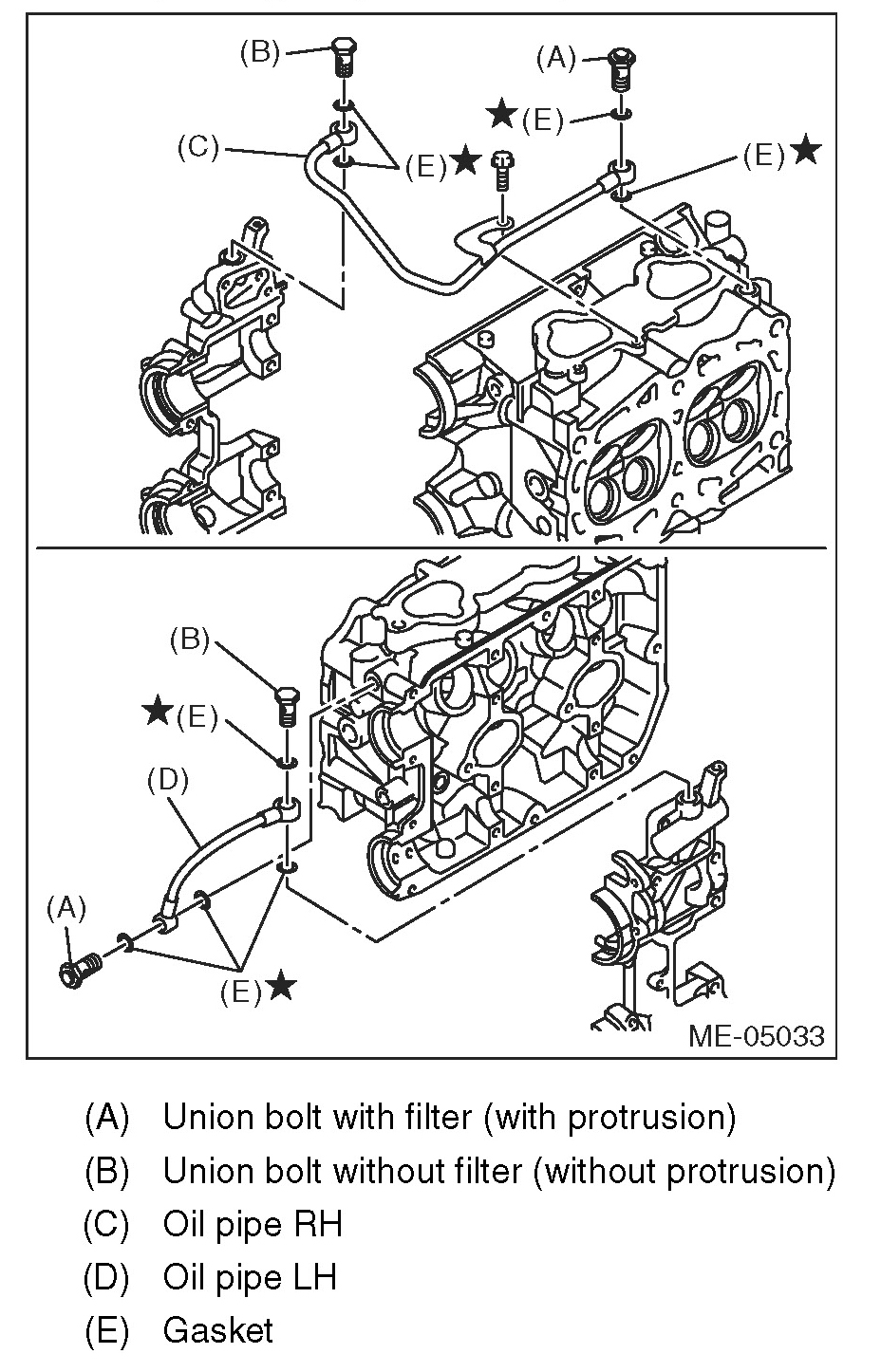 (B)
(A)
★(E)
(C)
(E)★
(E)★

(B)
★(E)
(D)
(A)
(E)★
ME-05033

(A) Union bolt with filter (with protrusion)
(B) Union bolt without filter (without protrusion)
(C) Oil pipe RH
(D) Oil pipe LH
(E) Gasket