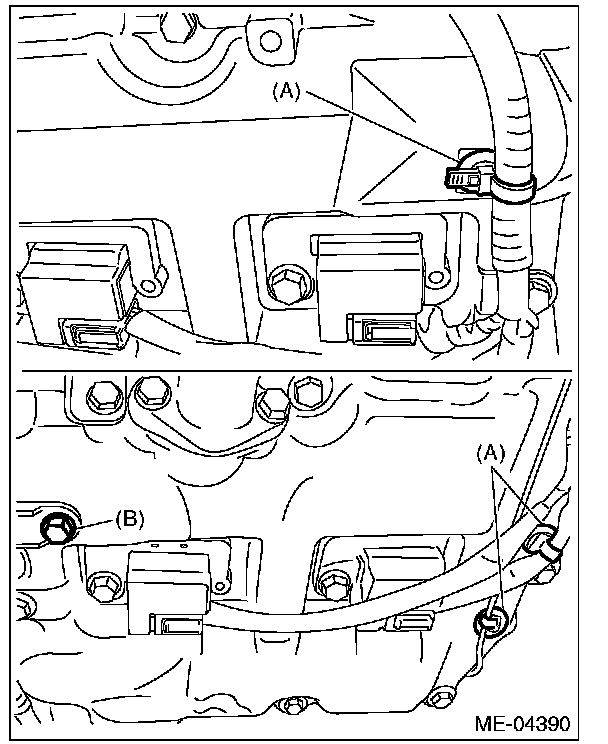 (A)

(A)

(B)

ME-04390