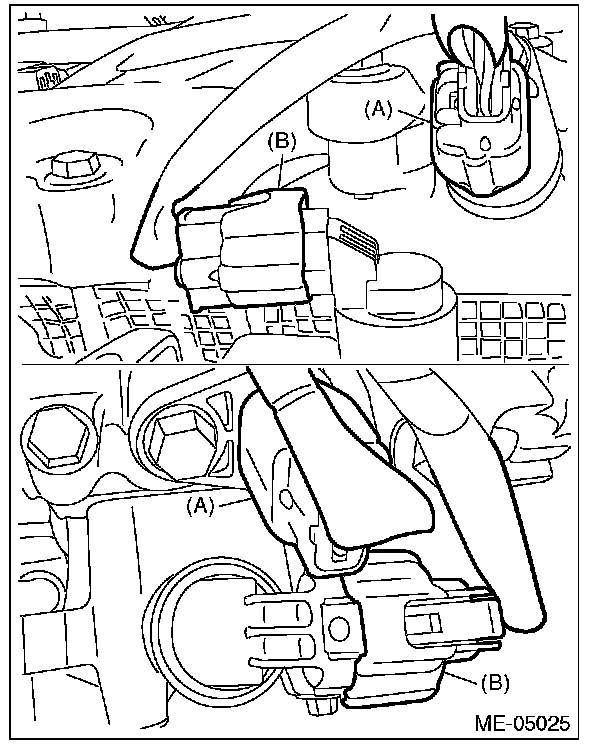 (A)
(B)
(A)
(B)
ME-05025