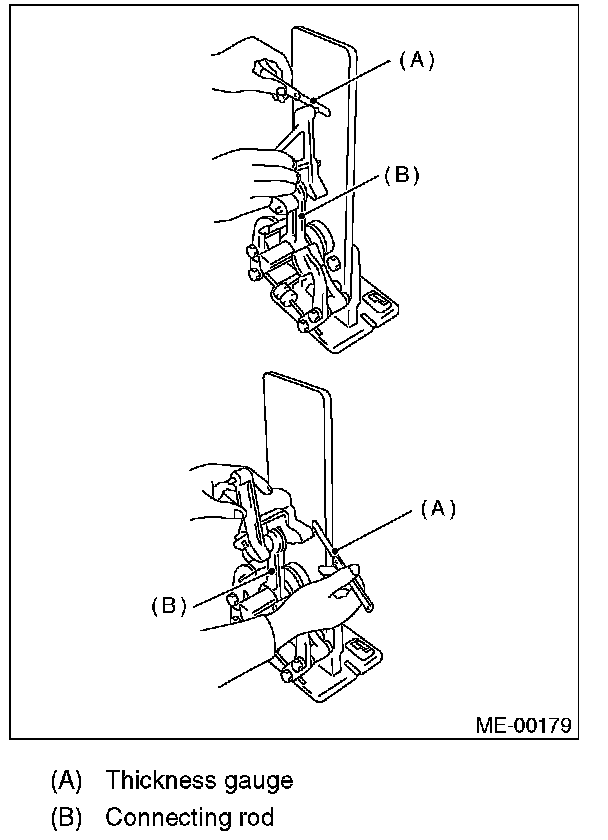 (A)
(B)
(A)
(B)
ME-00179

(A) Thickness gauge
(B) Connecting rod