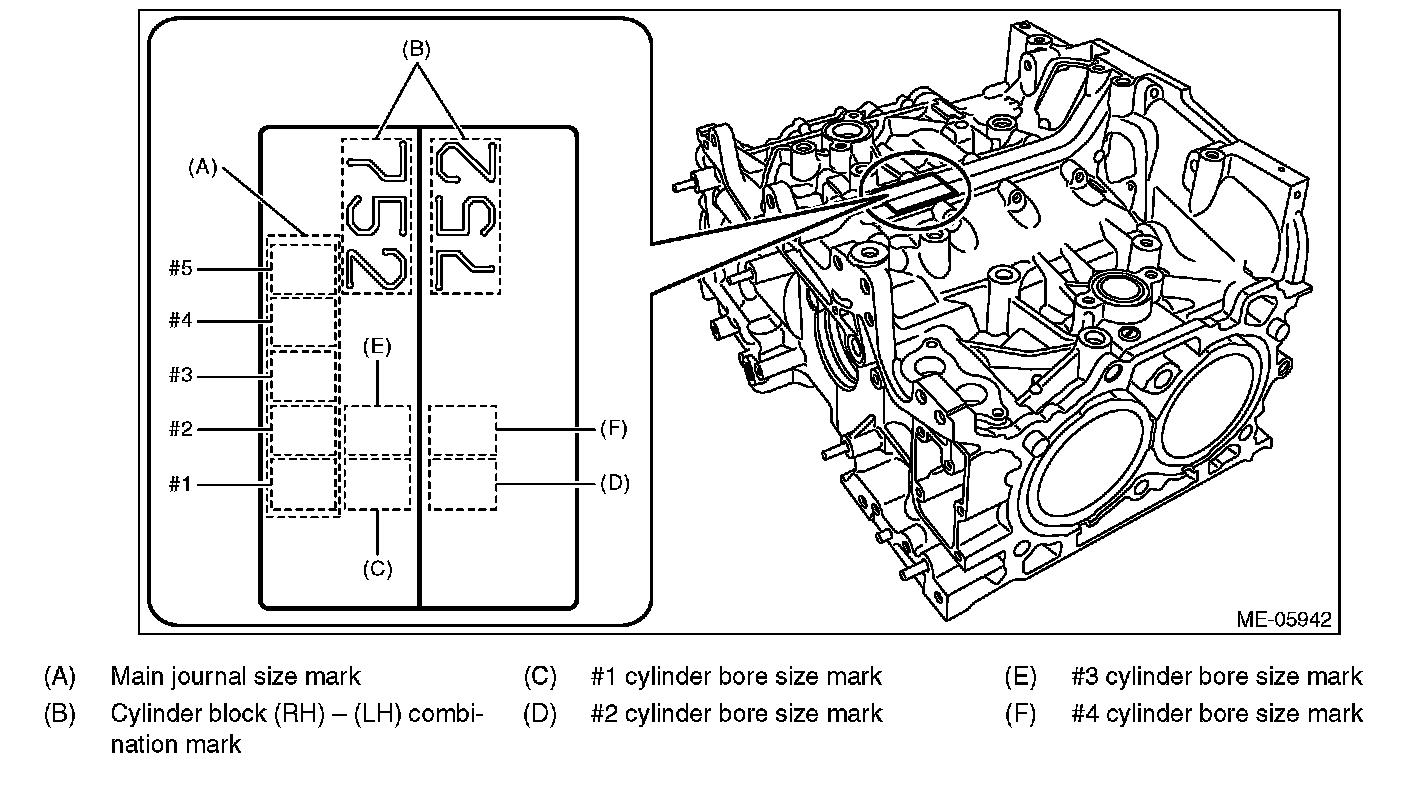 (B)

(A)

752

752

#5

#4

#3

#2

#1

(E)

(F)

(D)

(C)

ME-05942

(A) Main journal size mark

(B) Cylinder block (RH) – (LH) combination mark

(C) #1 cylinder bore size mark

(D) #2 cylinder bore size mark

(E) #3 cylinder bore size mark

(F) #4 cylinder bore size mark