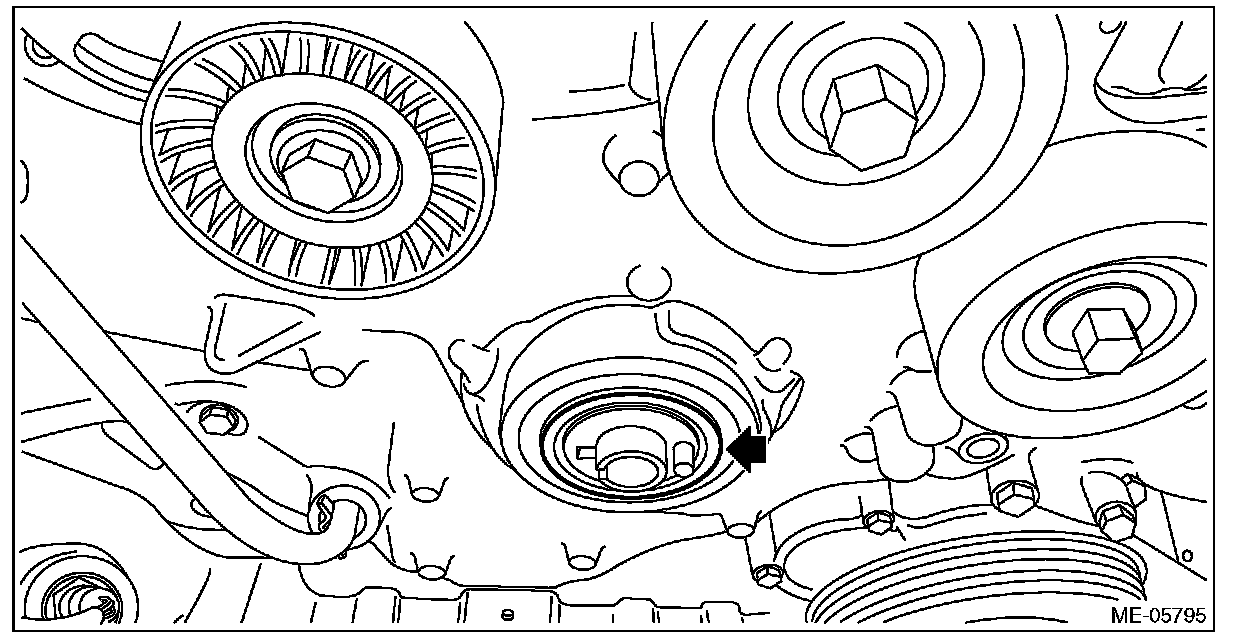 ME-05795