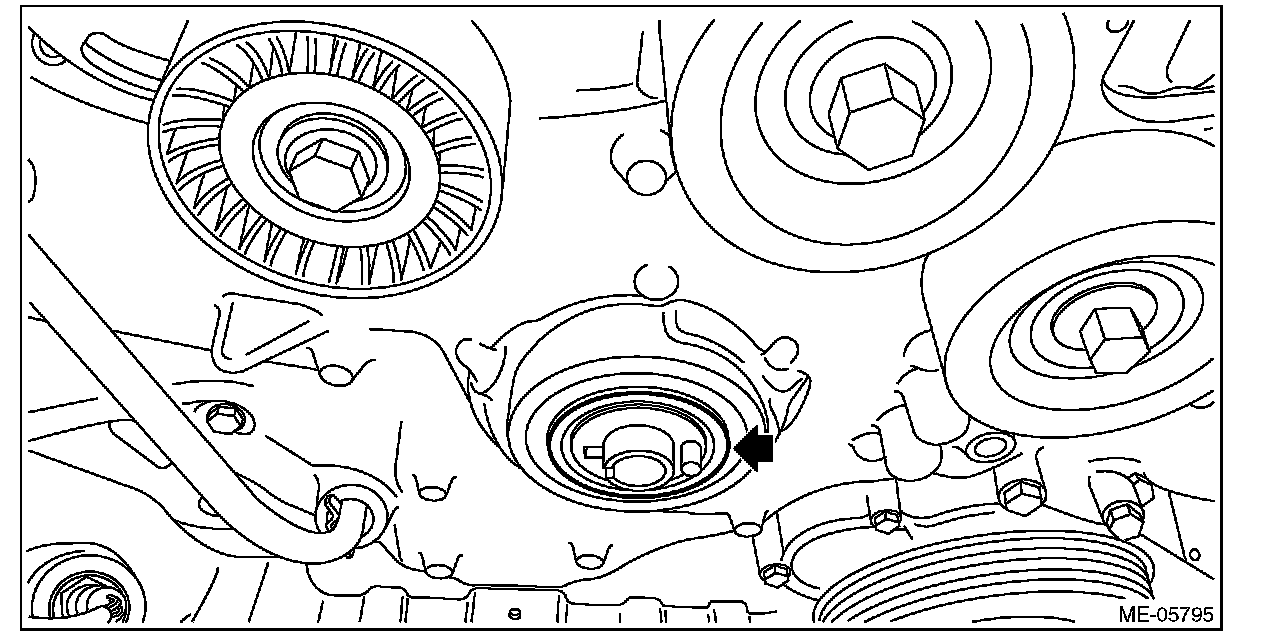 ME-05795