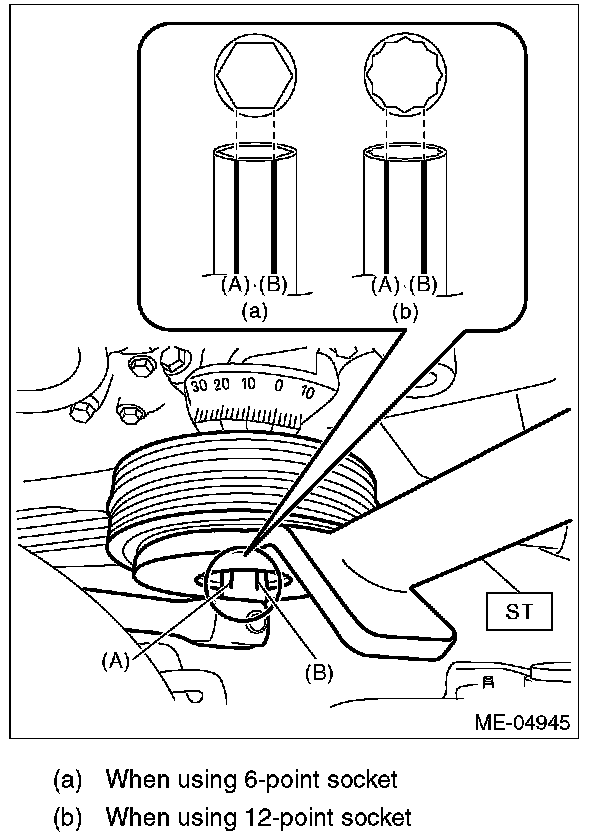 (A) · (B)
(a)

(A) · (B)
(b)

30 20 10 0 10

ST

(A)

(B)

ME-04945

(a) When using 6-point socket
(b) When using 12-point socket