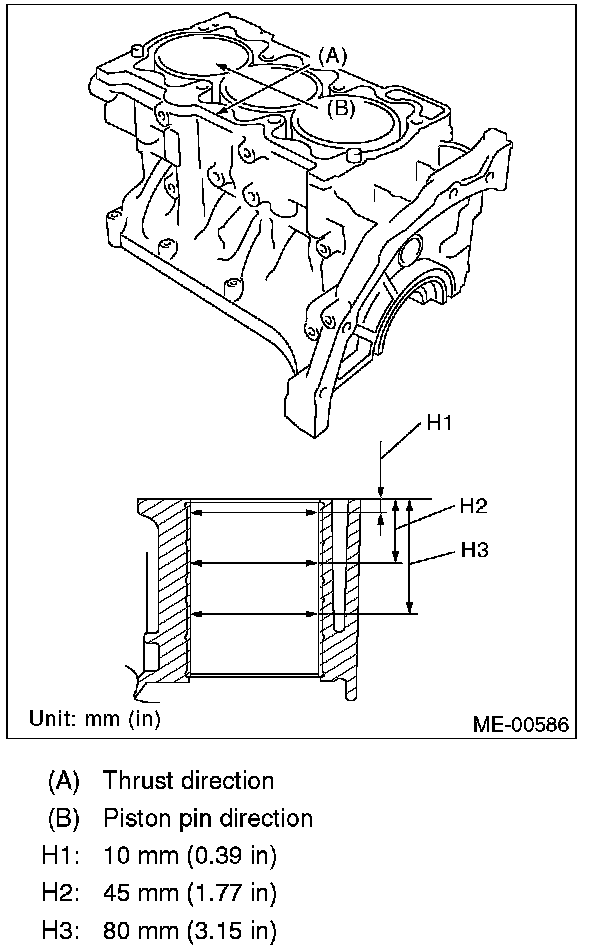 (A)

(B)

H1

H2

H3

Unit: mm (in)

ME-00586

(A) Thrust direction

(B) Piston pin direction

H1: 10 mm (0.39 in)

H2: 45 mm (1.77 in)

H3: 80 mm (3.15 in)