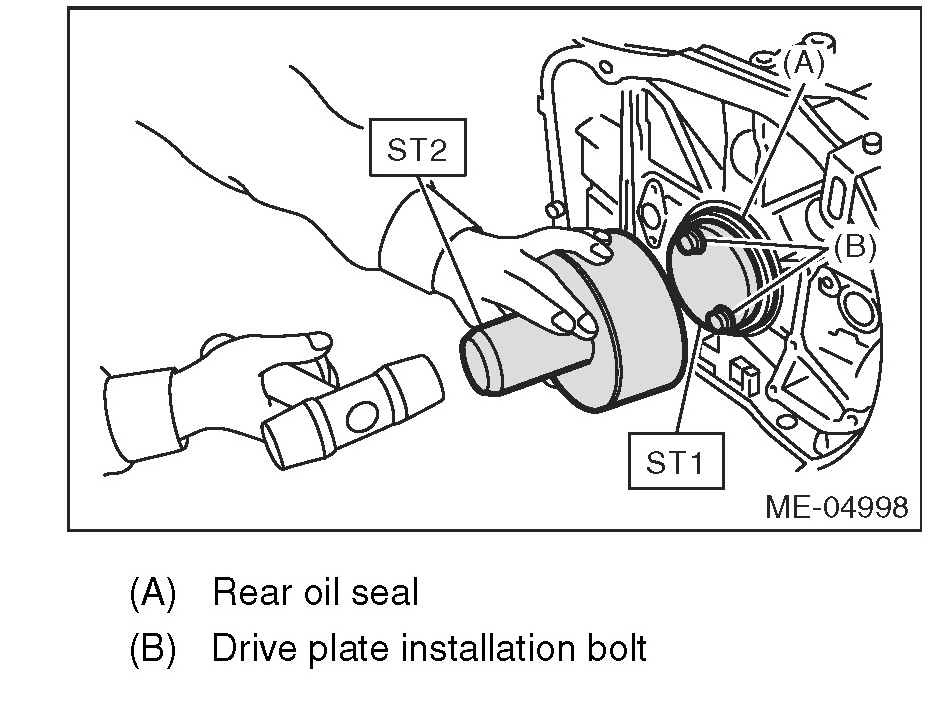 (A)

ST2

(B)

ST1

ME-04998

(A) Rear oil seal

(B) Drive plate installation bolt