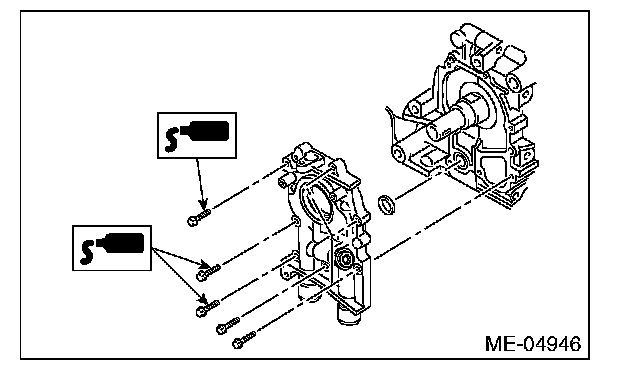 ME-04946