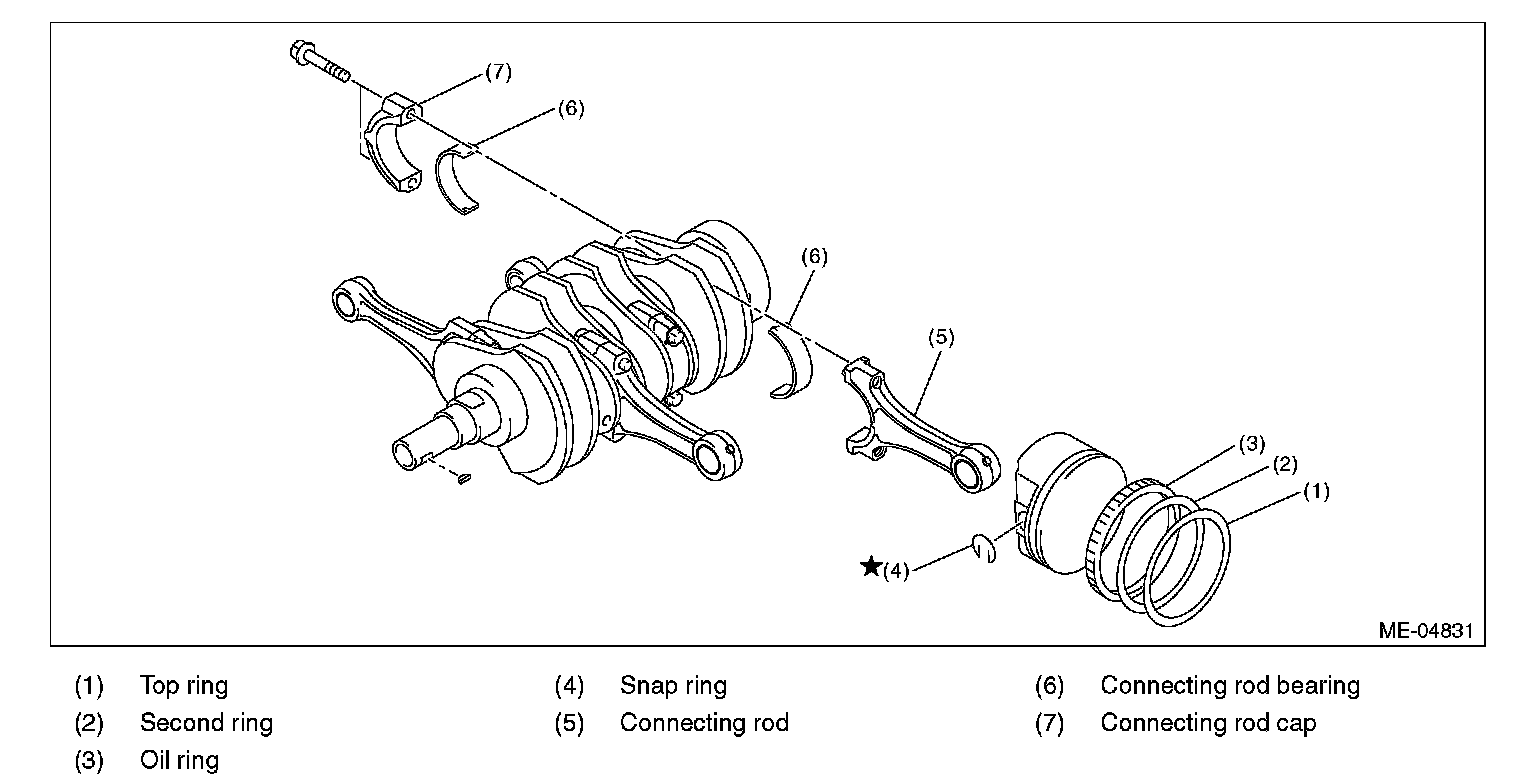 (7)

(6)

(6)

(5)

(3)

(2)

(1)

★(4)

ME-04831

(1) Top ring
(2) Second ring
(3) Oil ring

(4) Snap ring
(5) Connecting rod

(6) Connecting rod bearing
(7) Connecting rod cap