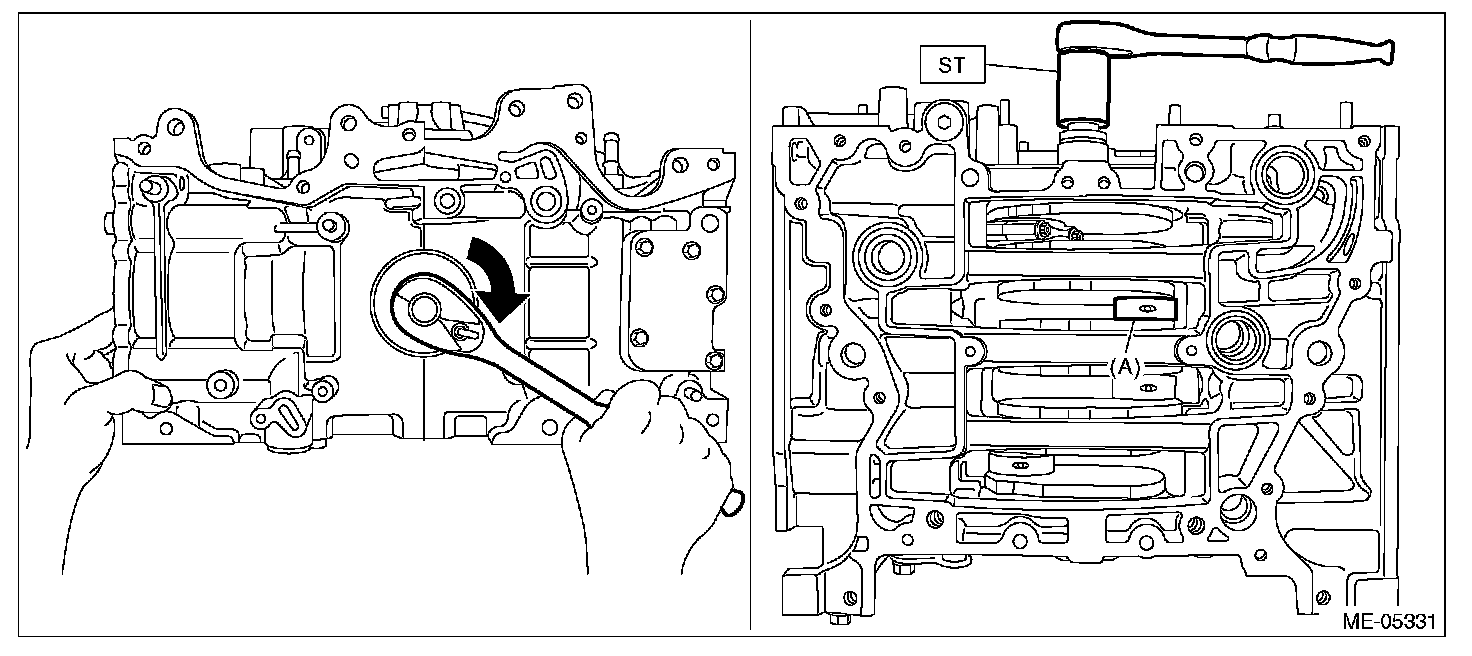 ST

(A)

ME-05331