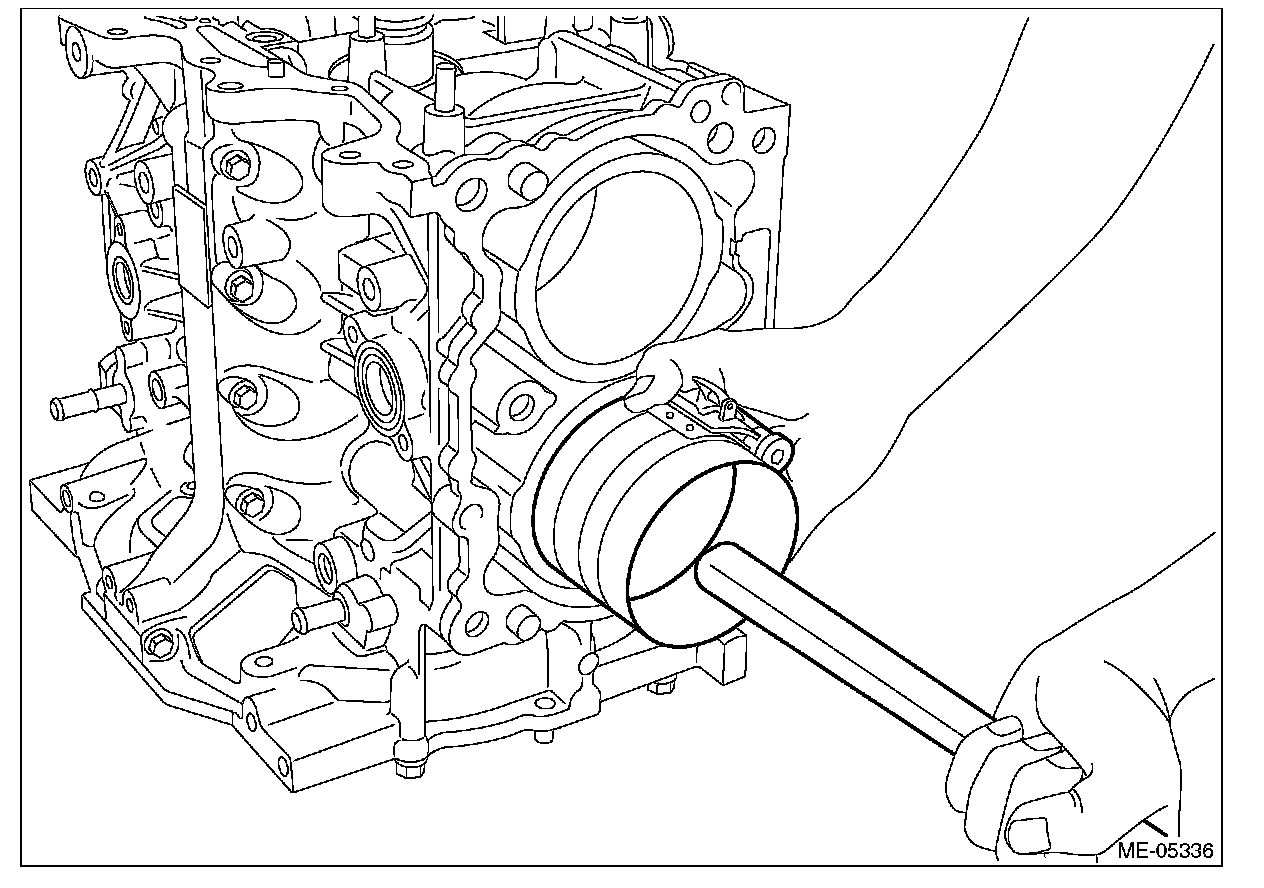 ME-05336