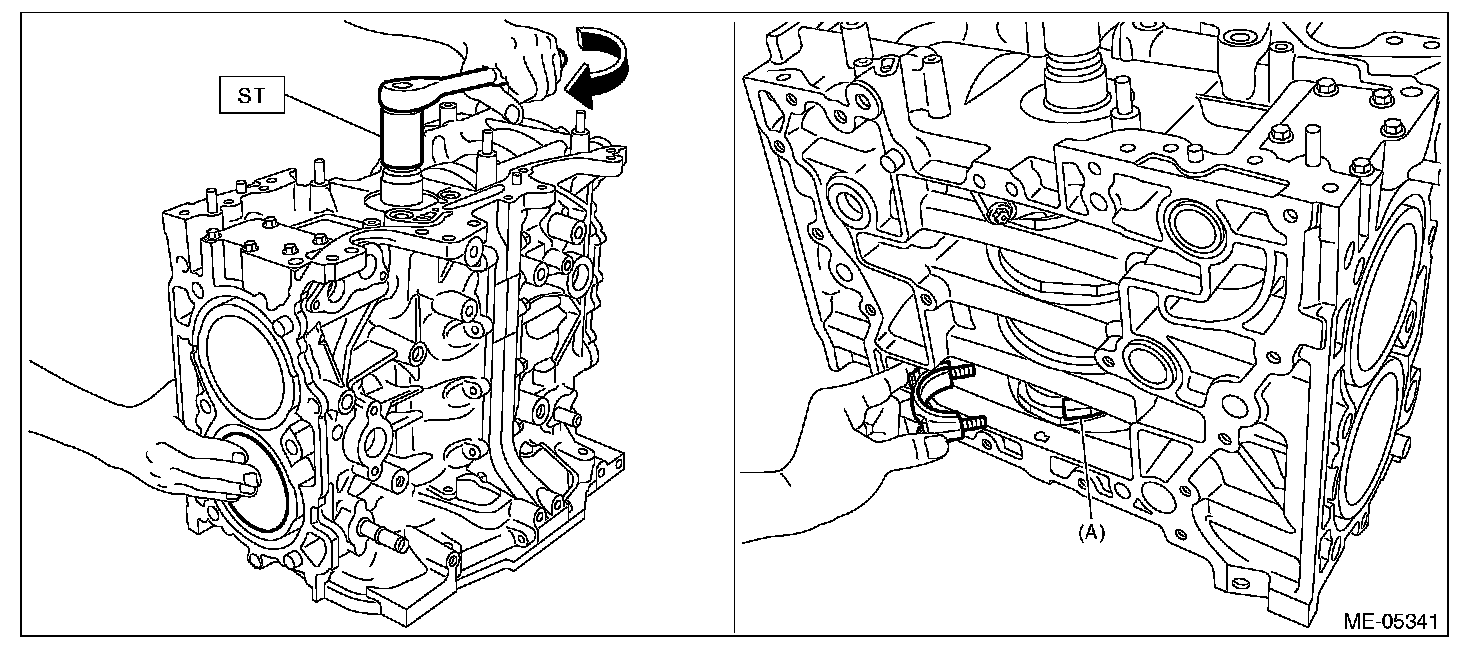 ST

(A)

ME-05341