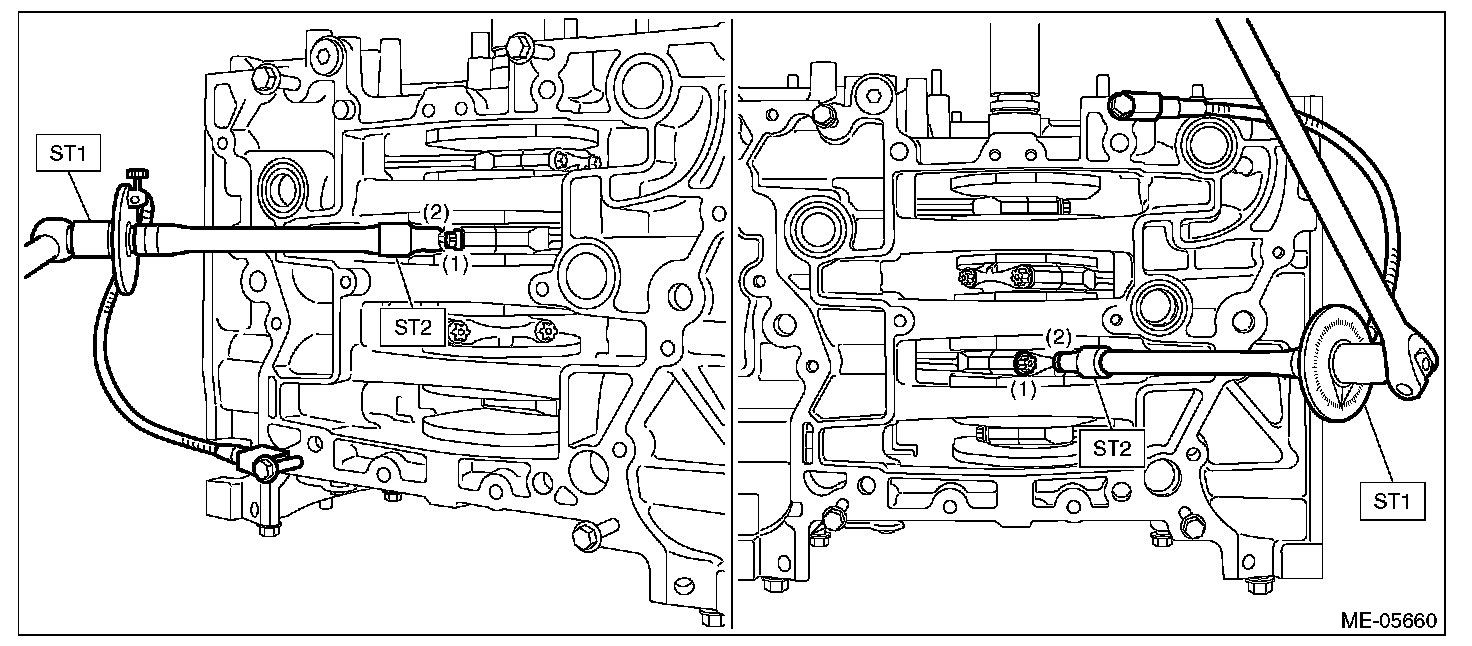 ST1
(2)
(1)
ST2
(2)
(1)
ST2
ST1
ME-05660