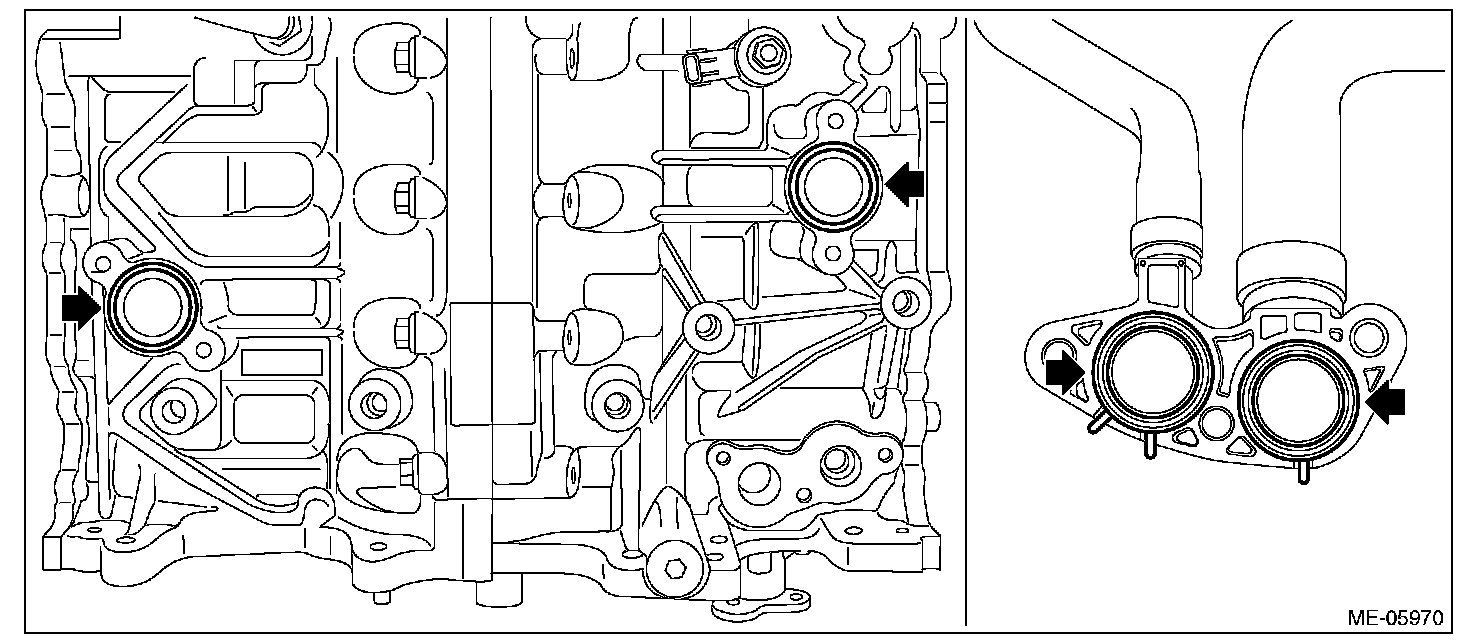 ME-05970