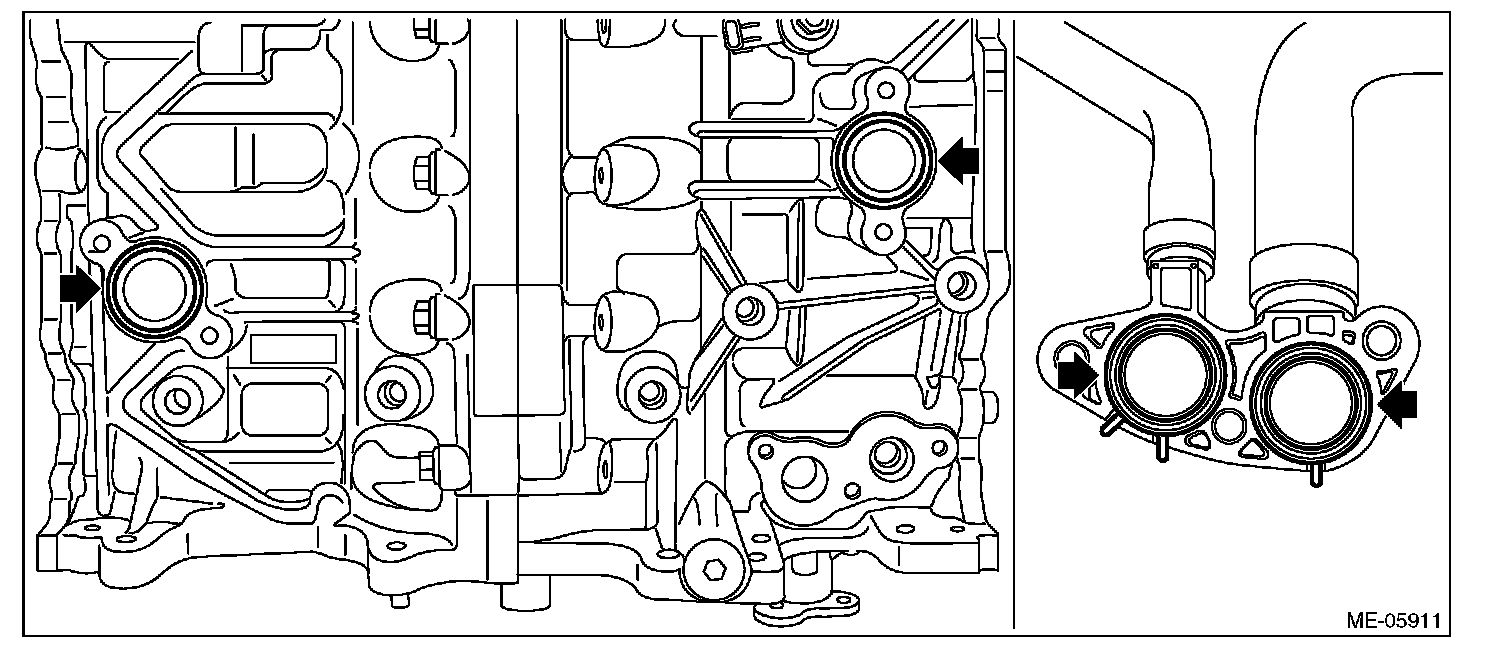 ME-05911