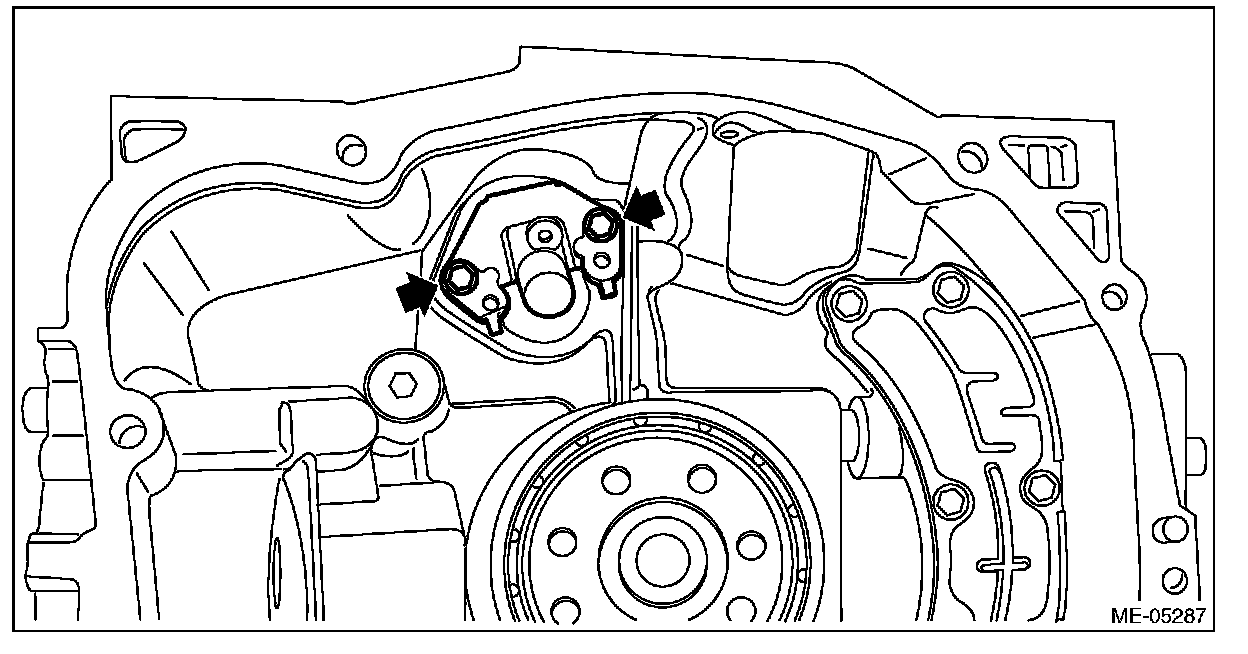 ME-05287