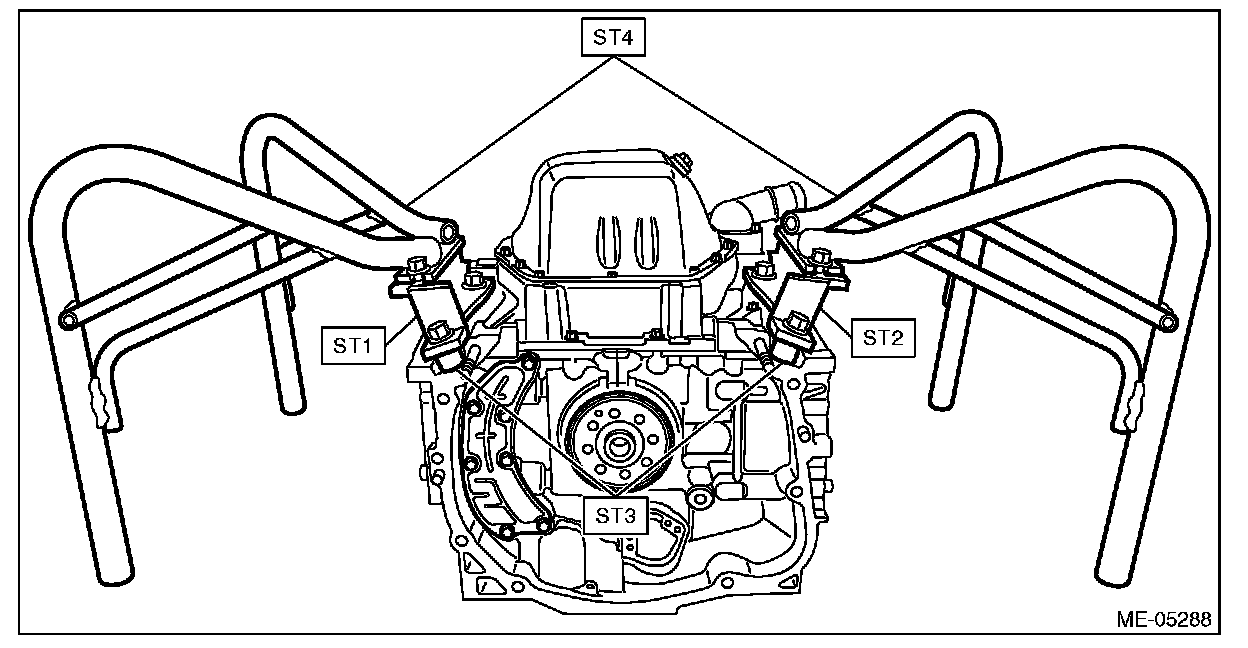 ST4

ST1

ST2

ST3

ME-05288