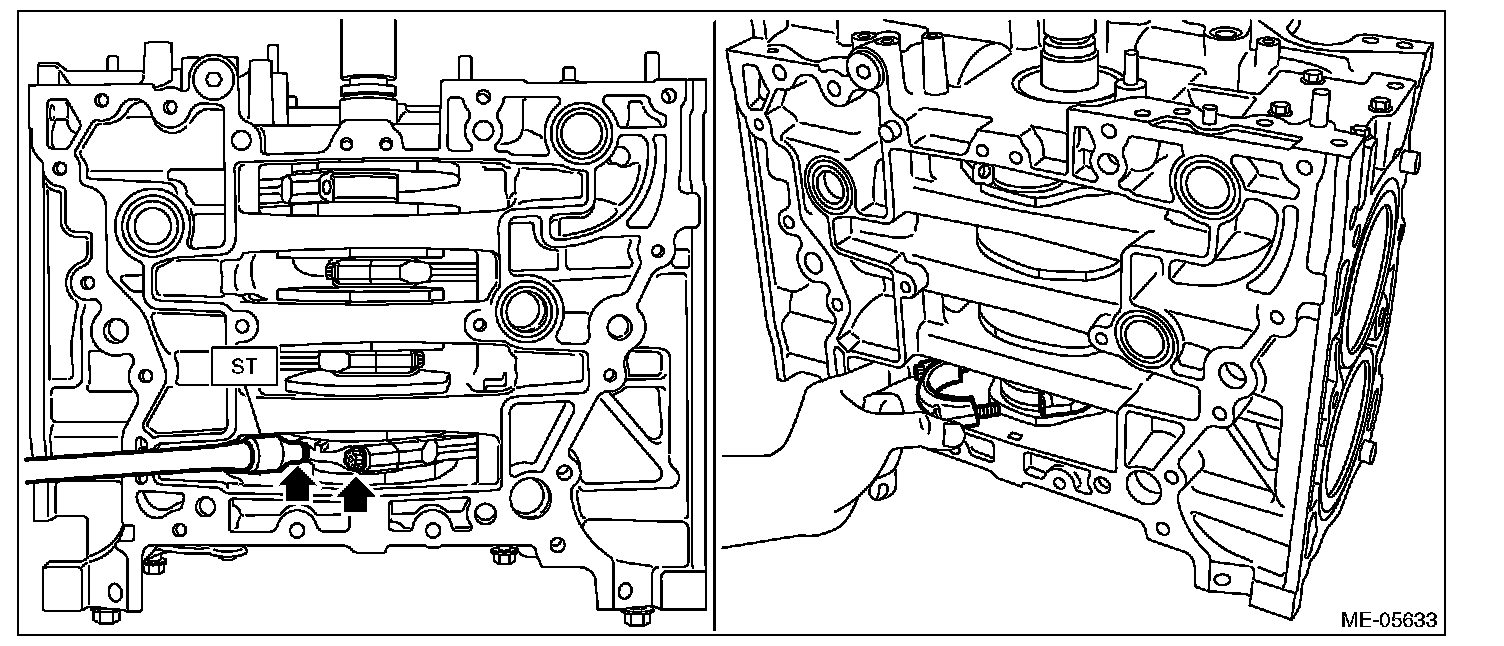 ST

ME-05633