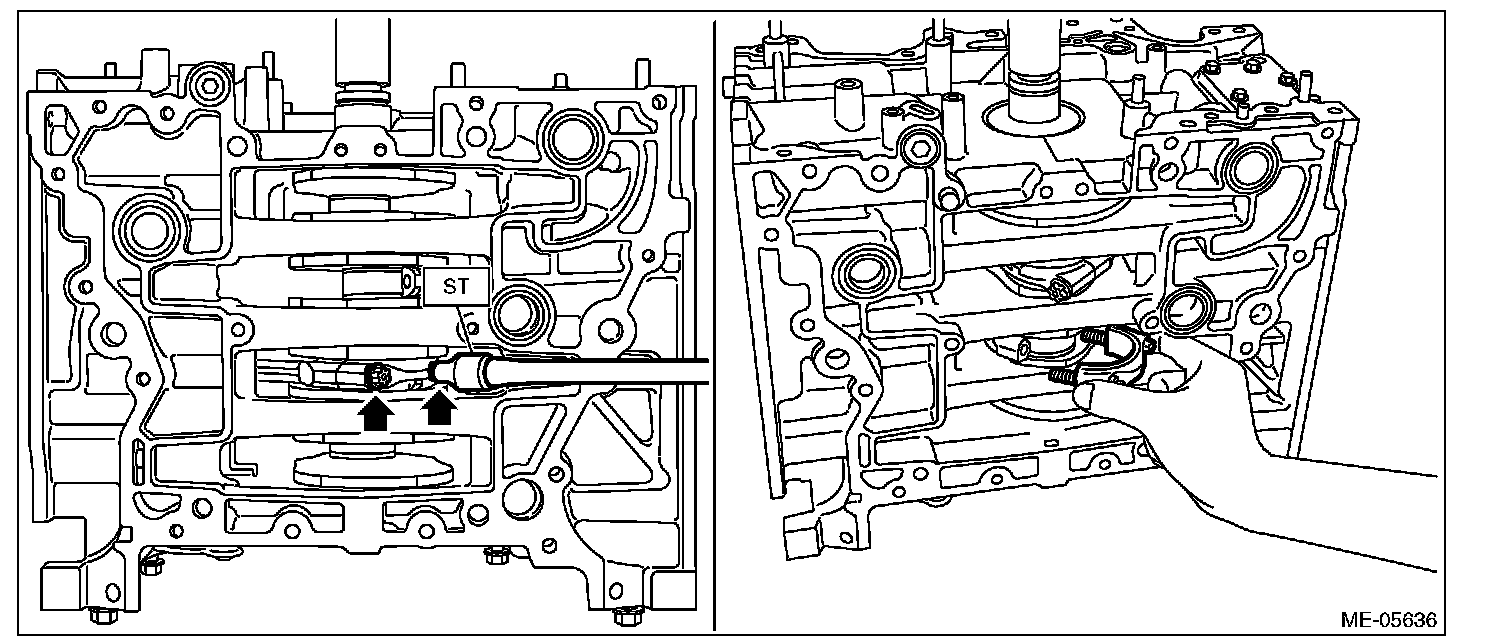 ST

ME-05636