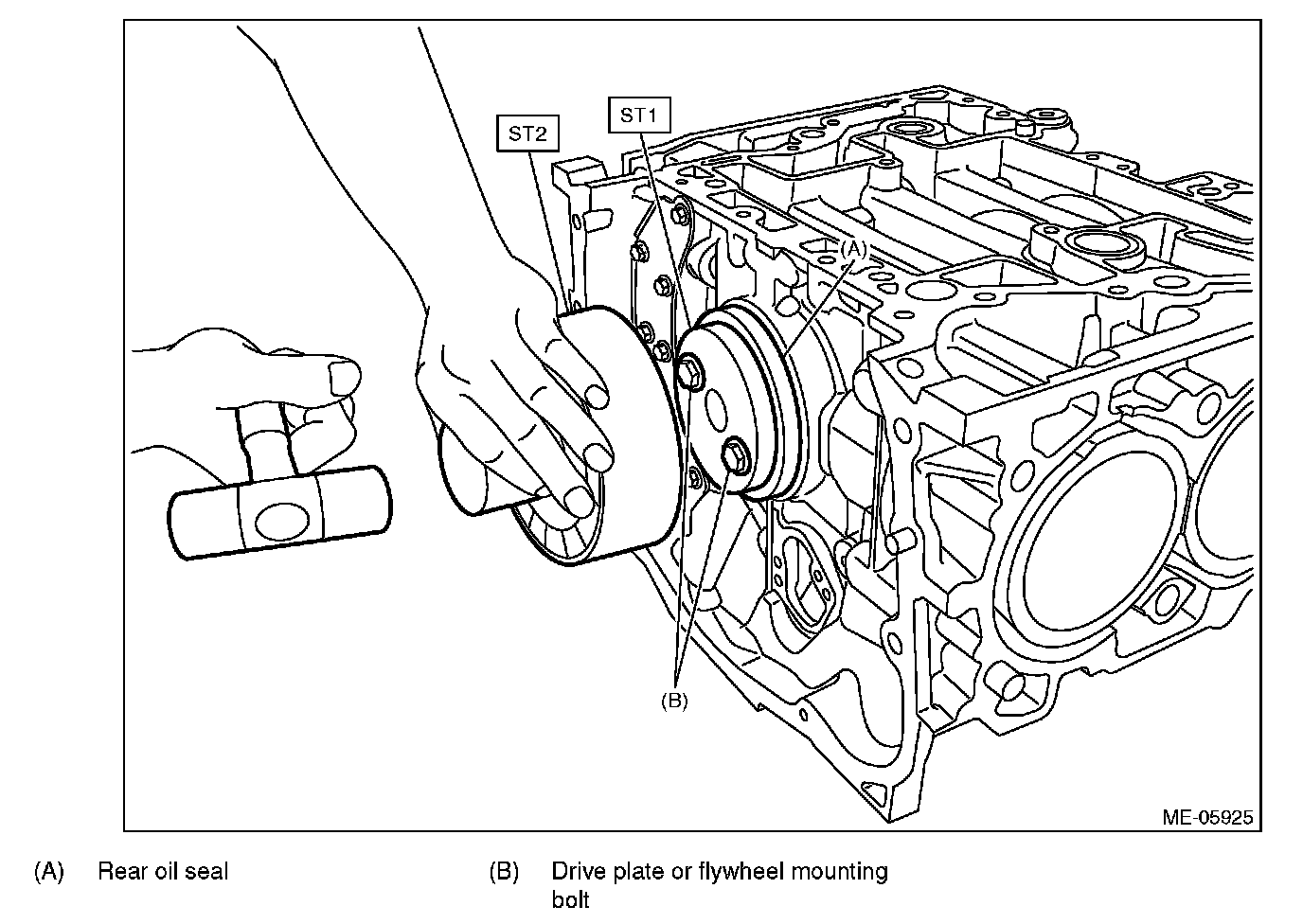 ST2

ST1

(A)

(B)

ME-05925

(A) Rear oil seal

(B) Drive plate or flywheel mounting bolt