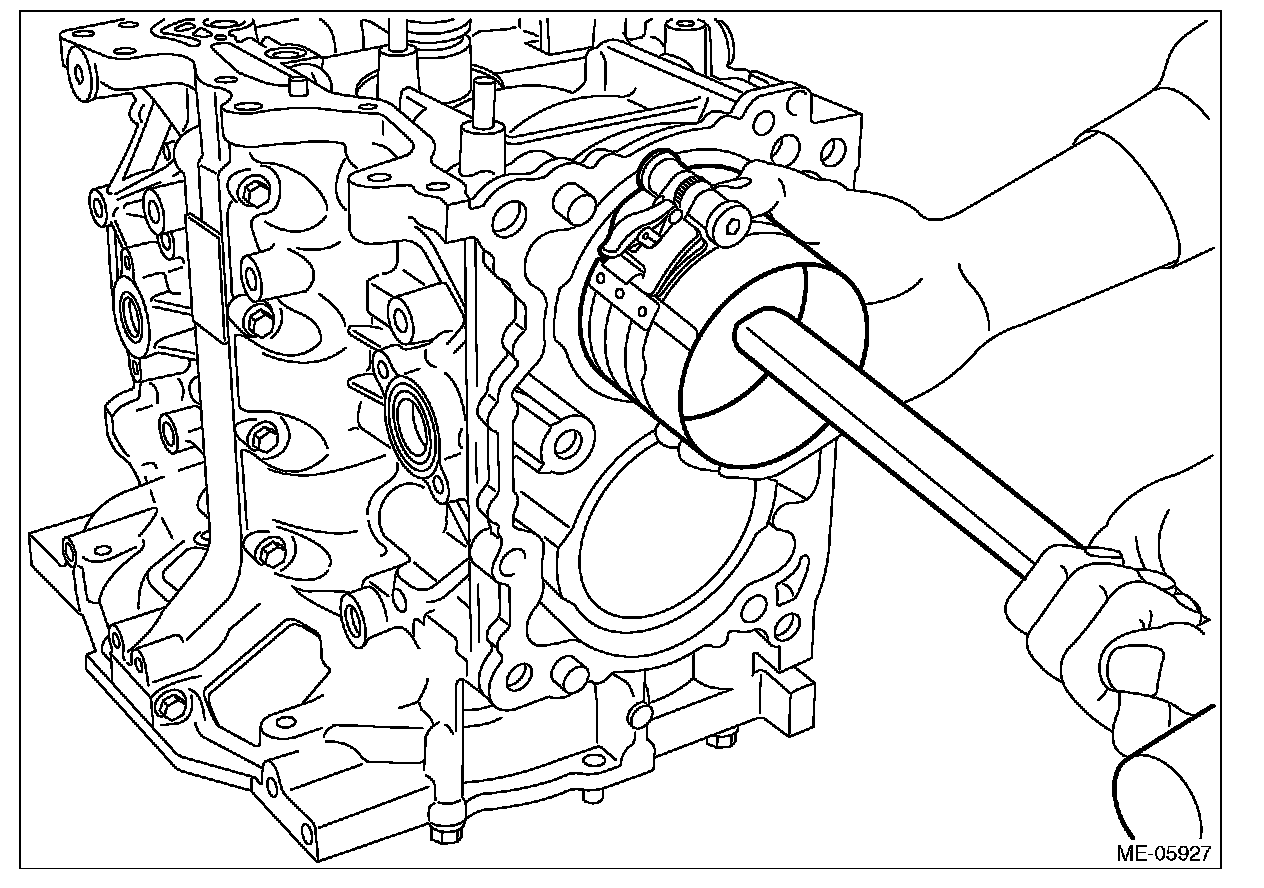 ME-05927