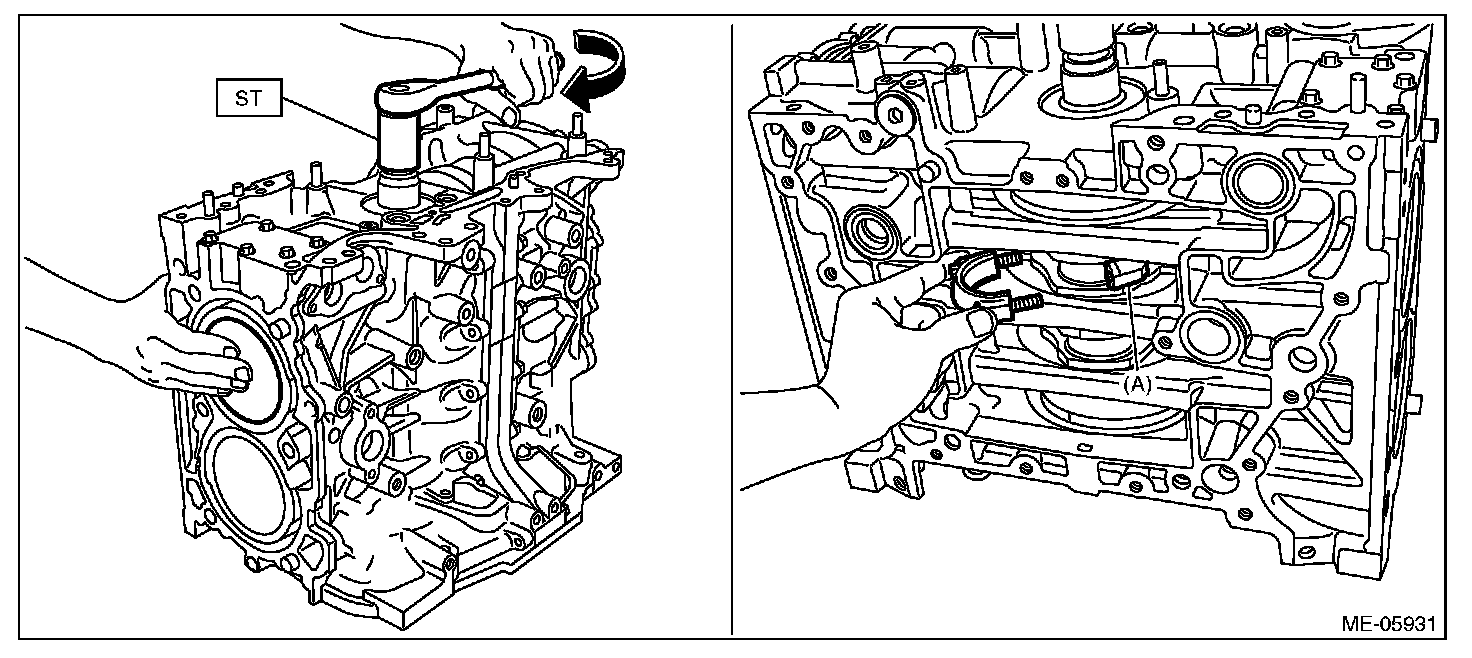 ST

(A)

ME-05931