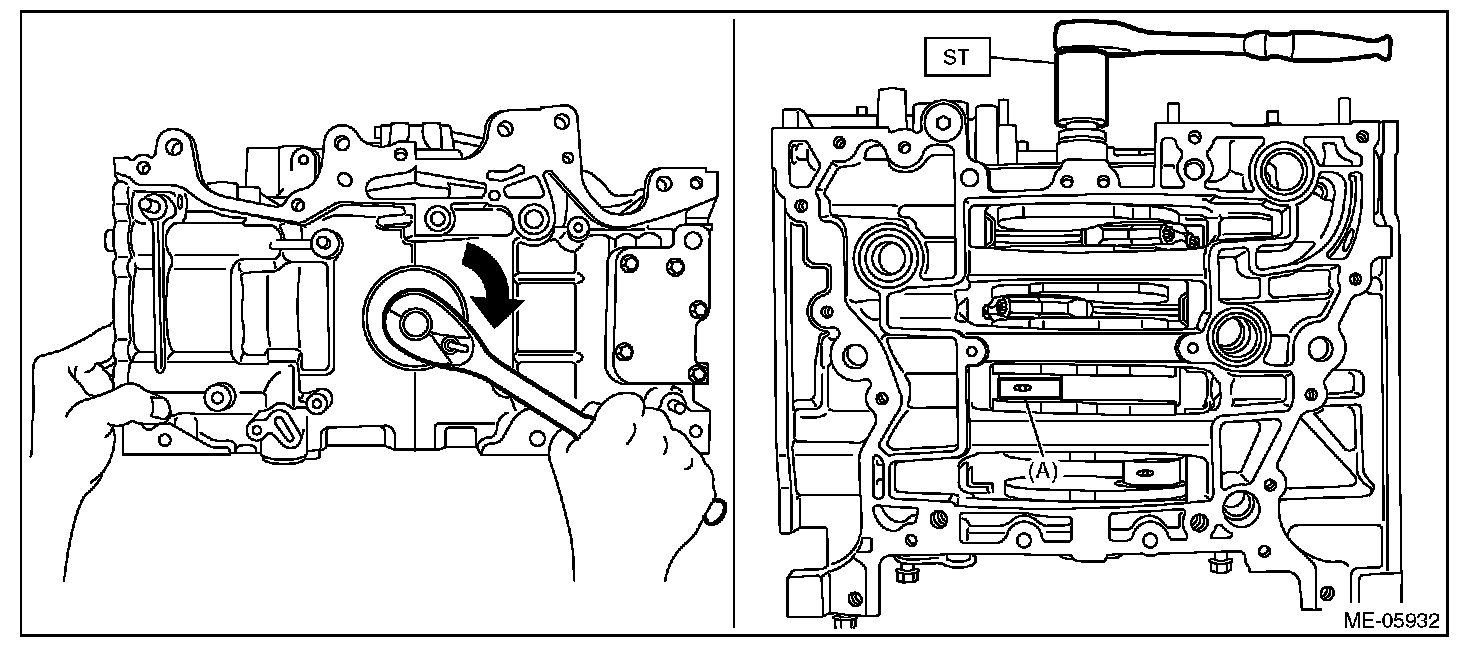 ST

(A)

ME-05932