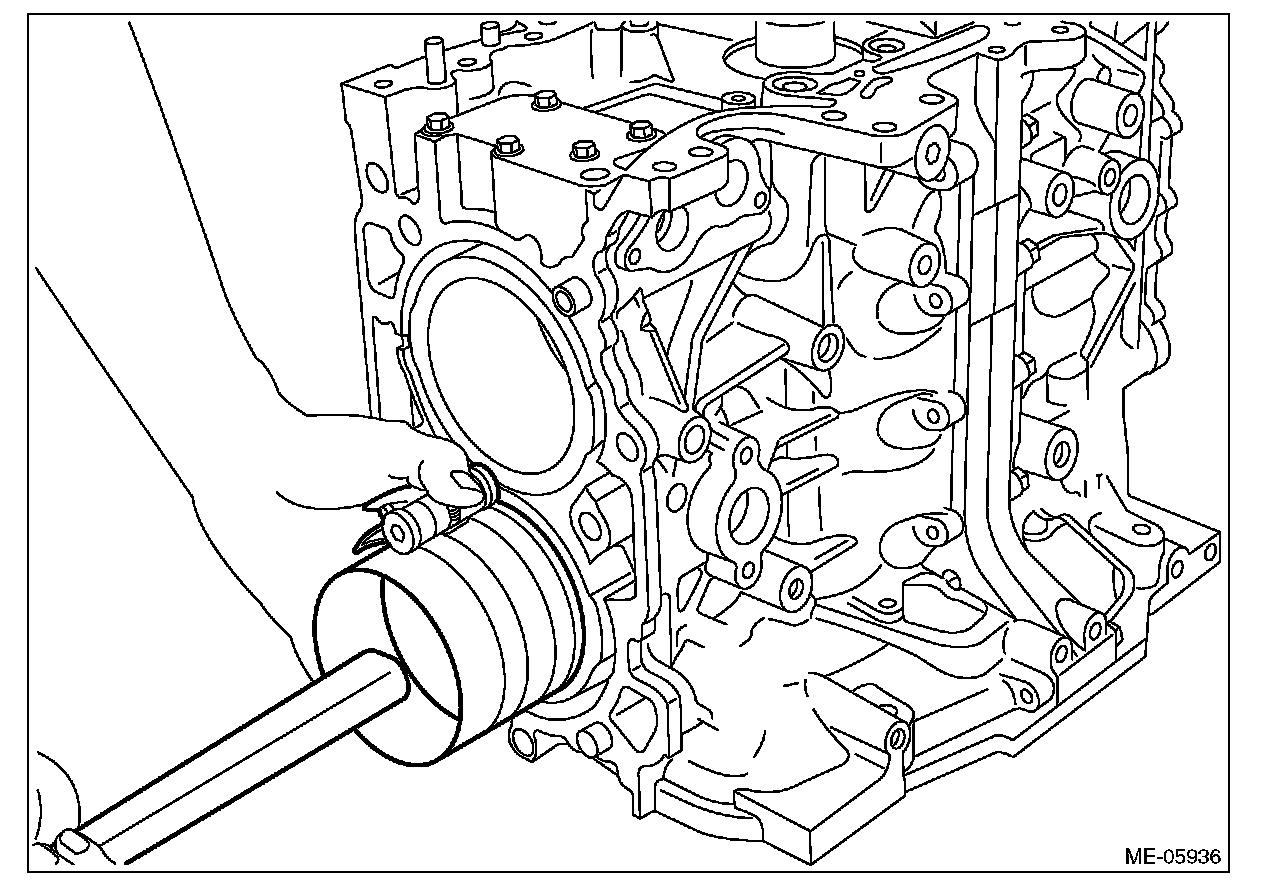 ME-05936