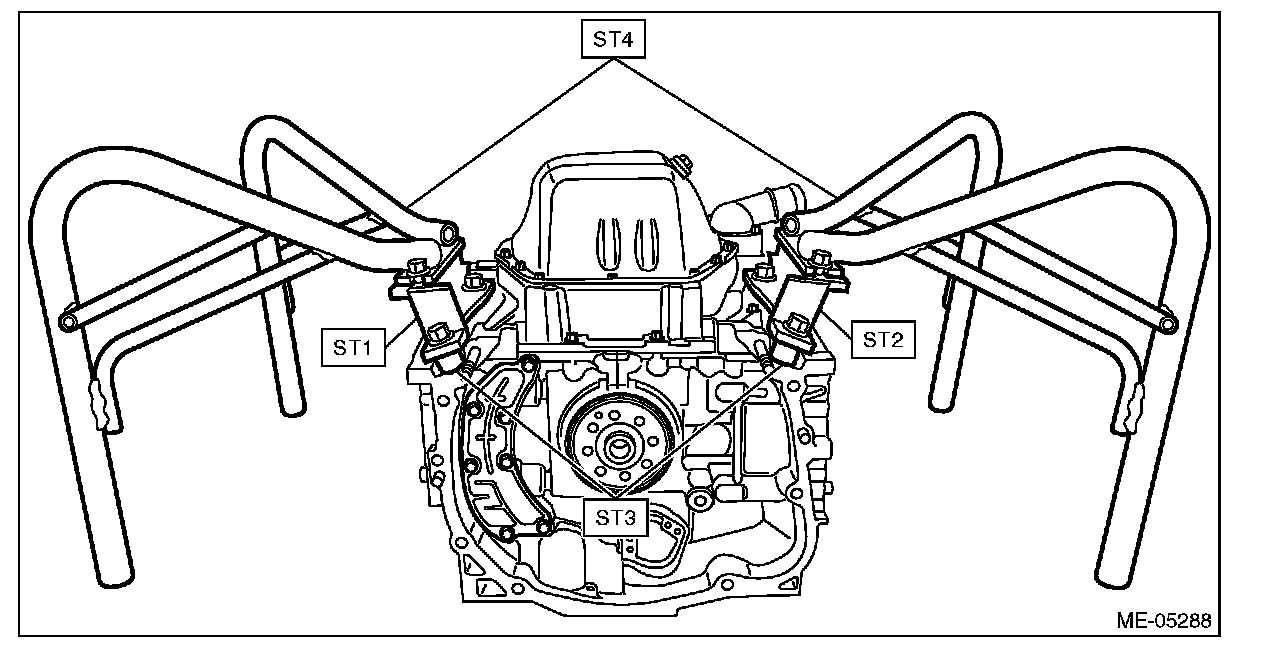 ST4

ST1

ST2

ST3

ME-05288