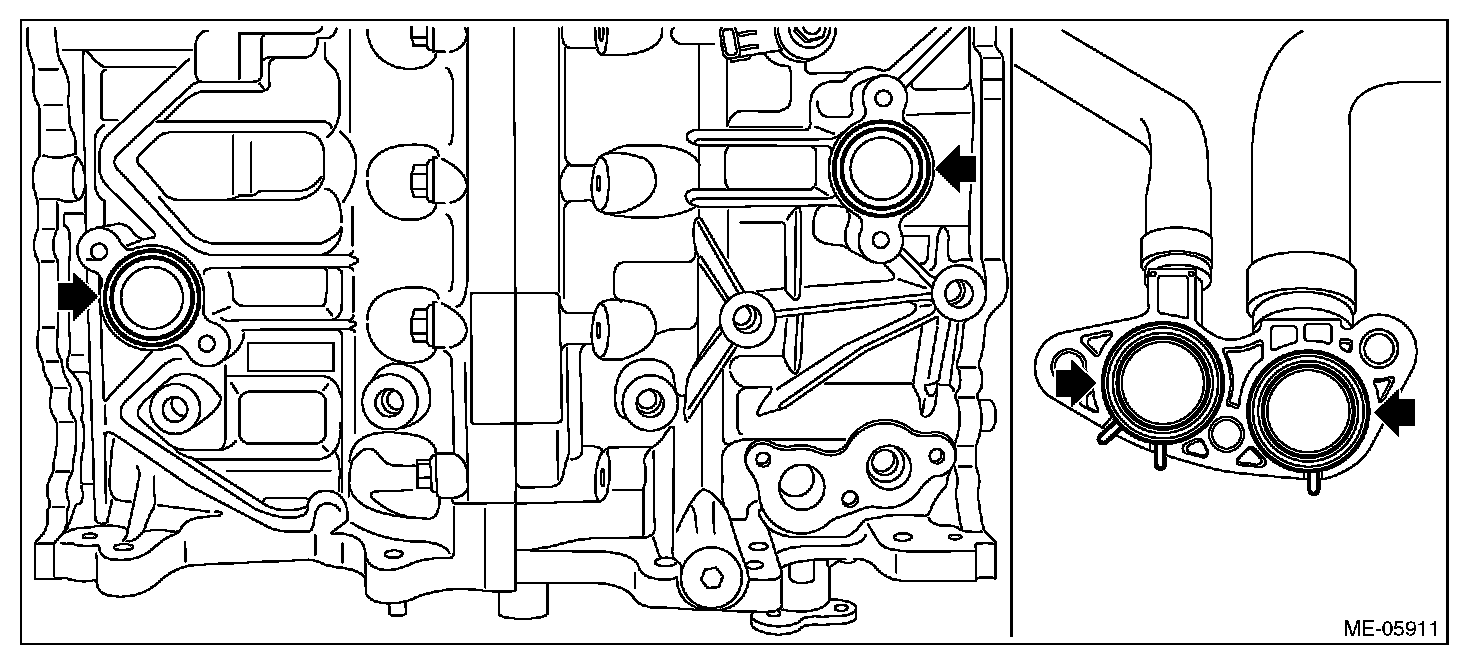 ME-05911