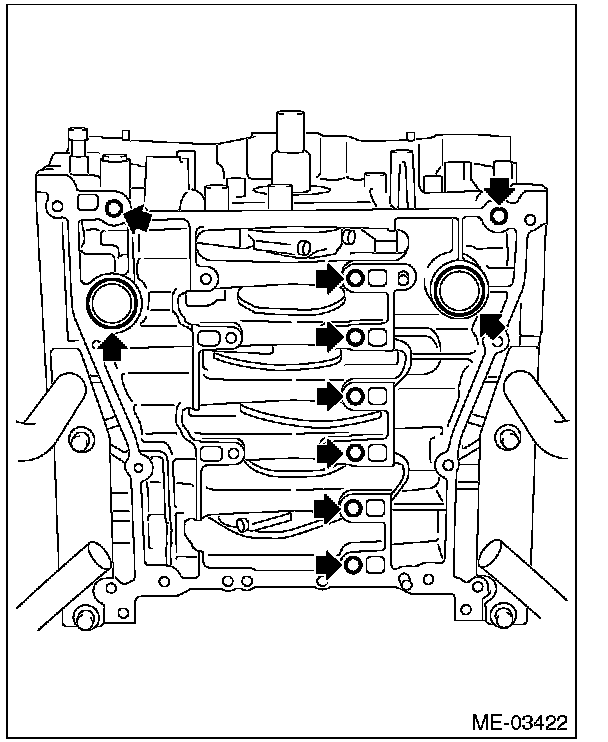 ME-03422