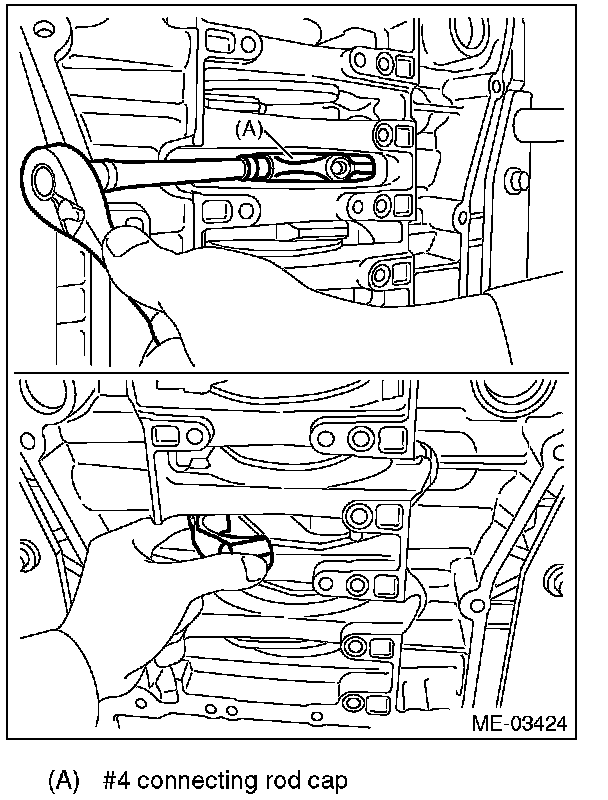 (A)

ME-03424

(A) #4 connecting rod cap