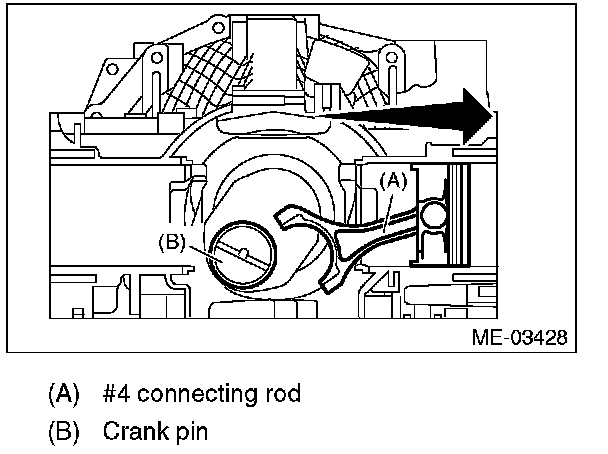 (A)
(B)
ME-03428

(A) #4 connecting rod
(B) Crank pin