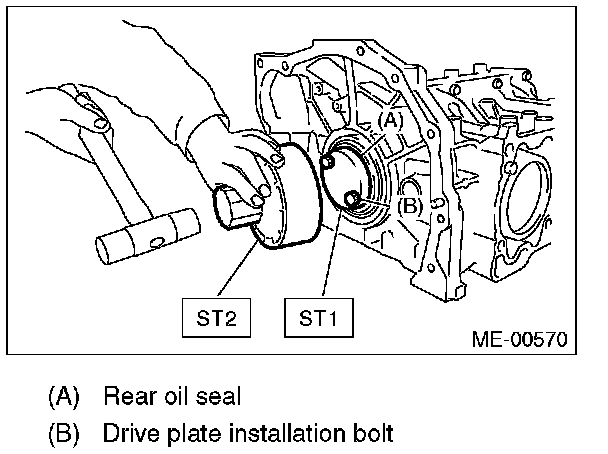 (A)

(B)

ST2

ST1

ME-00570

(A) Rear oil seal

(B) Drive plate installation bolt