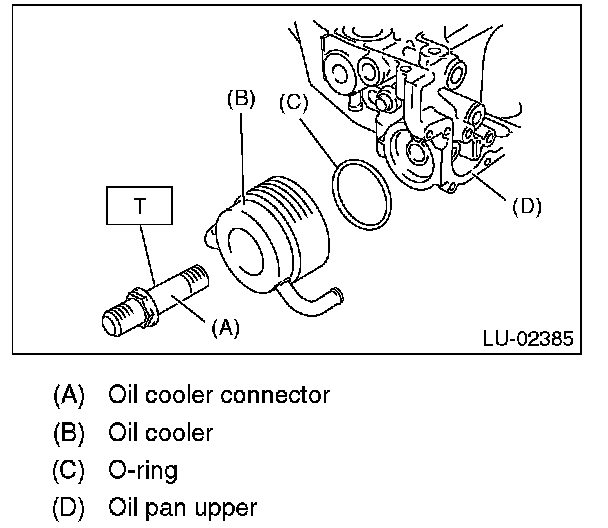 (B)
(C)
T
(D)
(A)
LU-02385

(A) Oil cooler connector
(B) Oil cooler
(C) O-ring
(D) Oil pan upper